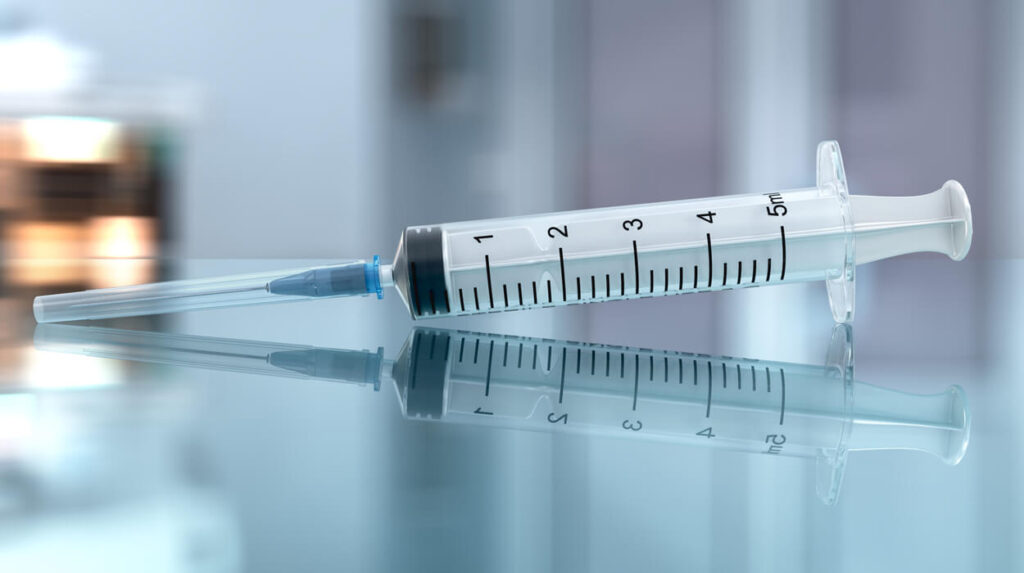 1 2 3 4 5ml